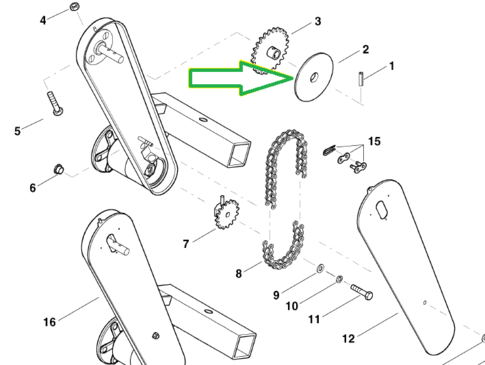 4
3
2
1
5
15
6
7
8
9
10
11
16
12