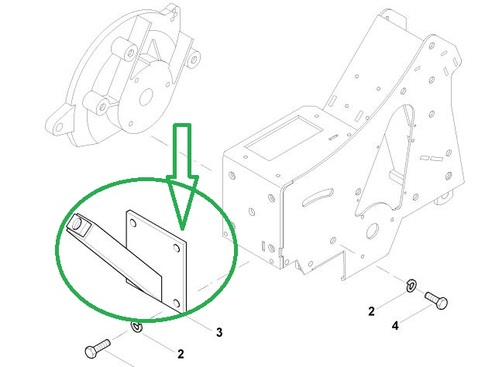 2
4
3
2