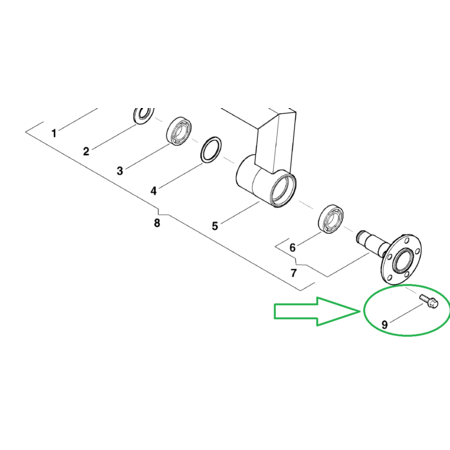 1
2
3
4
8
5
6
7
9